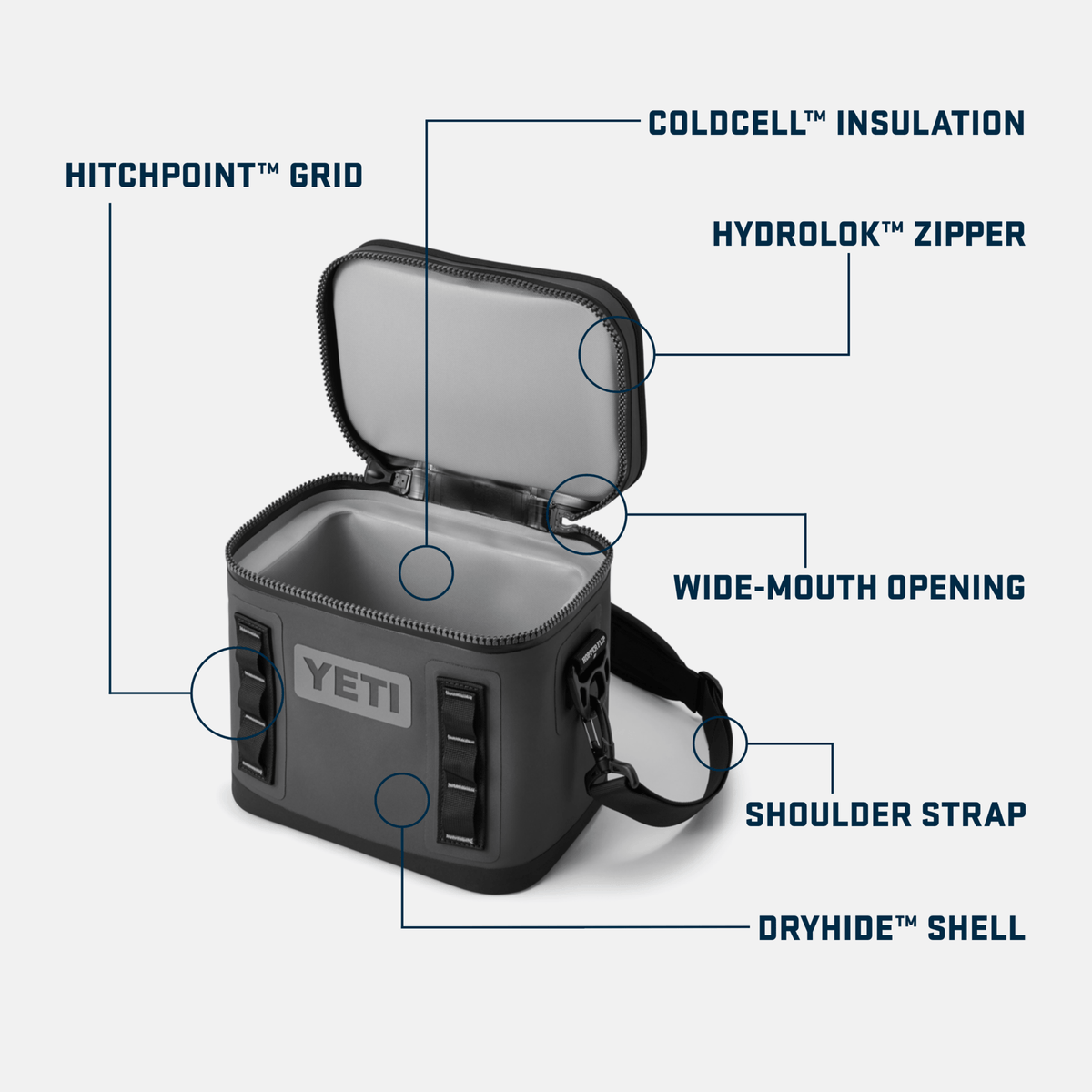 COLDCELL™ INSULATION

HITCHPOINT™ GRID

HYDROLOK™ ZIPPER

WIDE-MOUTH OPENING

YETI

SHOULDER STRAP

DRYHIDE™ SHELL