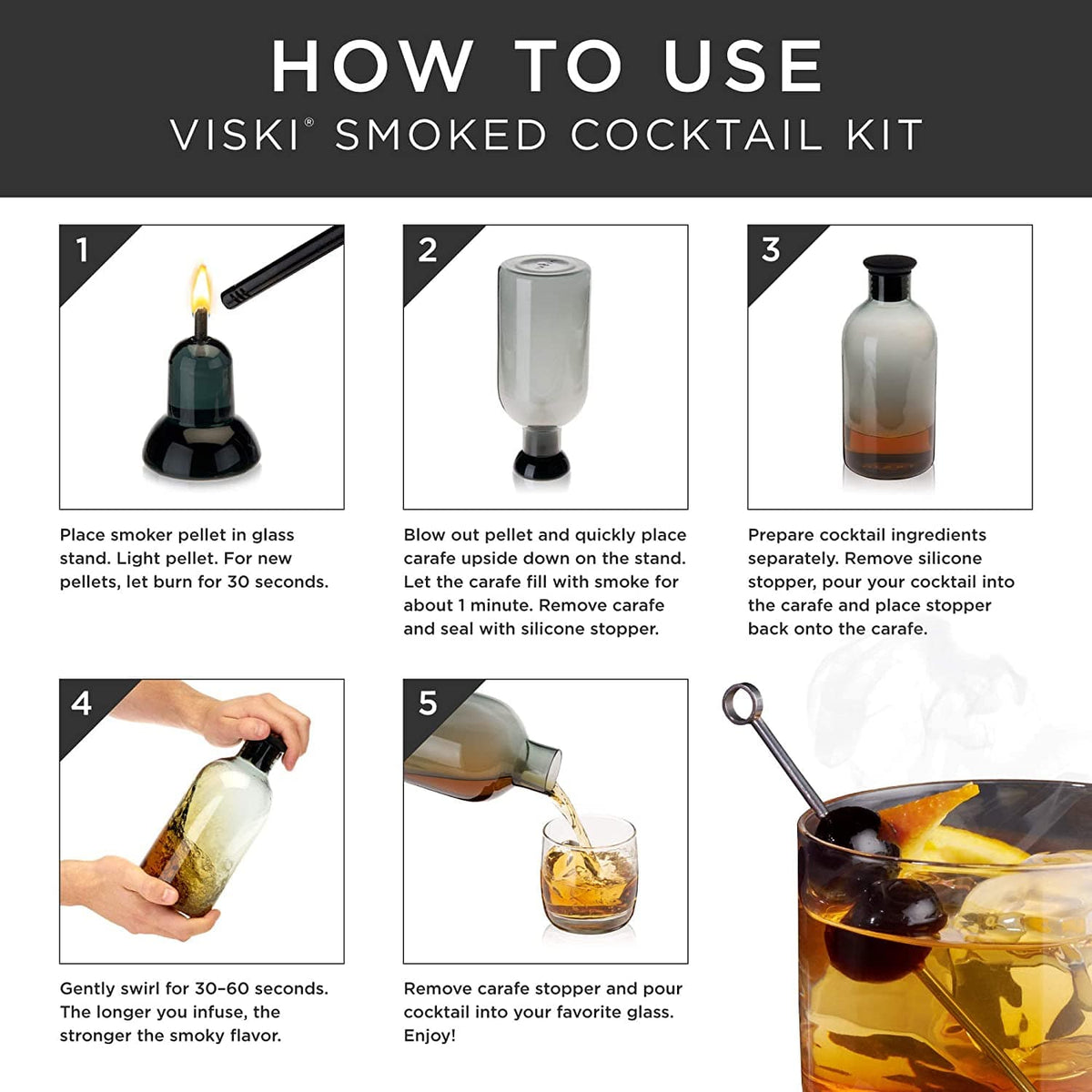 HOW TO USE
VISKI® SMOKED COCKTAIL KIT

1

Place smoker pellet in glass stand. Light pellet. For new pellets, let burn for 30 seconds.

2

Blow out pellet and quickly place carafe upside down on the stand. Let the carafe fill with smoke for about 1 minute. Remove carafe and seal with silicone stopper.

3

Prepare cocktail ingredients separately. Remove silicone stopper, pour your cocktail into the carafe and place stopper back onto the carafe.

4

Gently swirl for 30–60 seconds. The longer you infuse, the stronger the smoky flavor.

5

Remove carafe stopper and pour cocktail into your favorite glass. Enjoy!