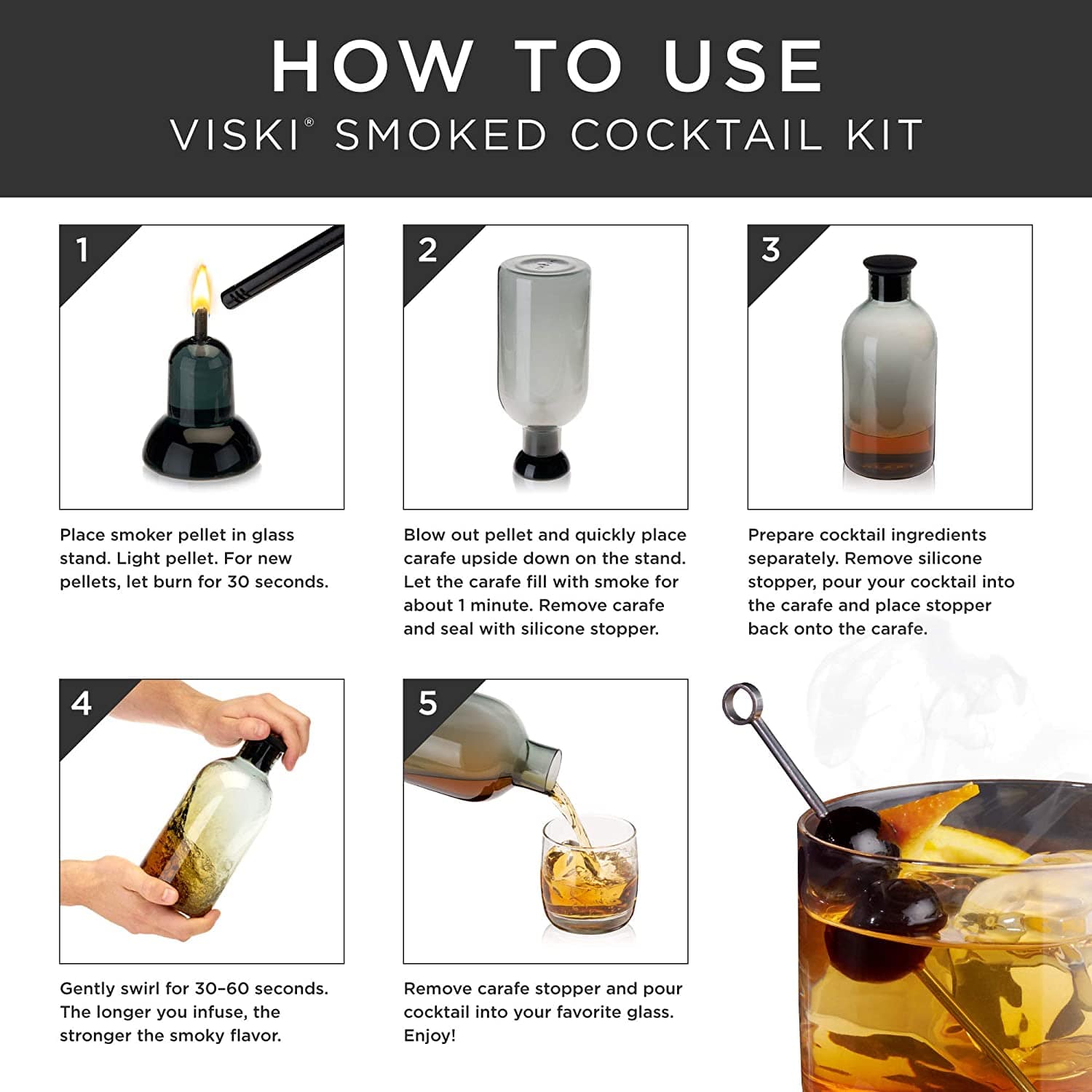 HOW TO USE
VISKI® SMOKED COCKTAIL KIT

1

Place smoker pellet in glass stand. Light pellet. For new pellets, let burn for 30 seconds.

2

Blow out pellet and quickly place carafe upside down on the stand. Let the carafe fill with smoke for about 1 minute. Remove carafe and seal with silicone stopper.

3

Prepare cocktail ingredients separately. Remove silicone stopper, pour your cocktail into the carafe and place stopper back onto the carafe.

4

Gently swirl for 30–60 seconds. The longer you infuse, the stronger the smoky flavor.

5

Remove carafe stopper and pour cocktail into your favorite glass. Enjoy!